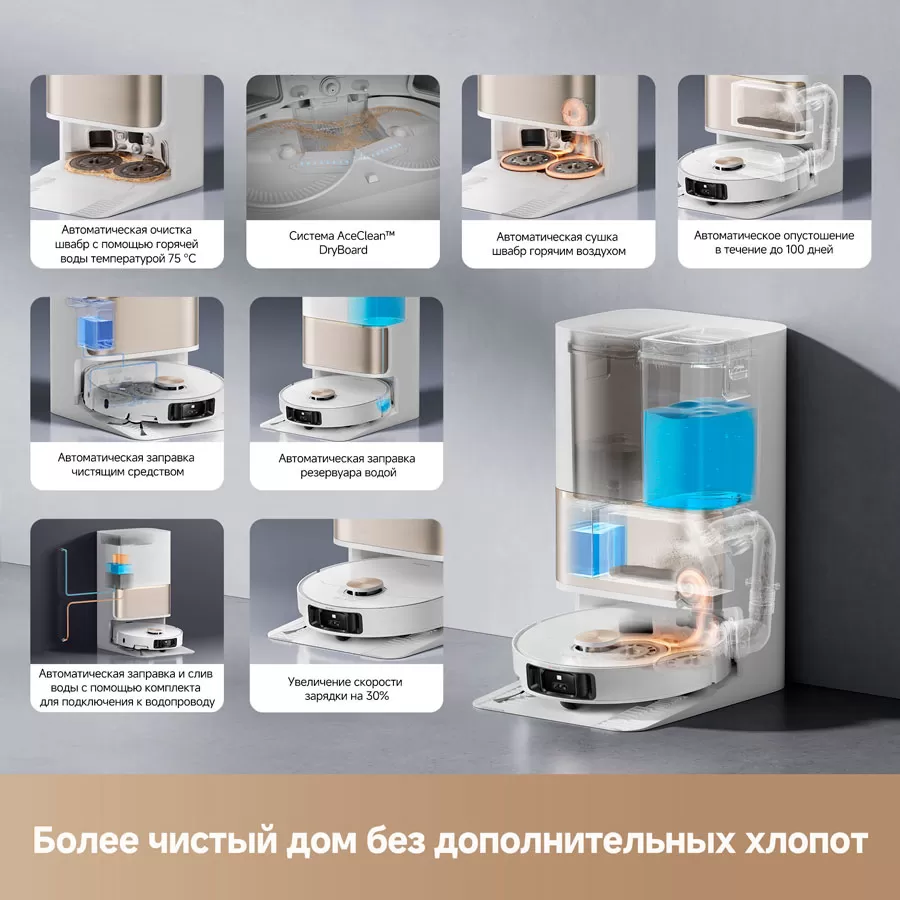 Автоматическая очистка швабр с помощью горячей воды температурой 75 °C

Система AceClean™ DryBoard

Автоматическая сушка швабр горячим воздухом

Автоматическое опустошение в течение до 100 дней

Автоматическая заправка чистящим средством

Автоматическая заправка резервуара водой

Автоматическая заправка и слив воды с помощью комплекта для подключения к водопроводу

Увеличение скорости зарядки на 30%

Более чистый дом без дополнительных хлопот